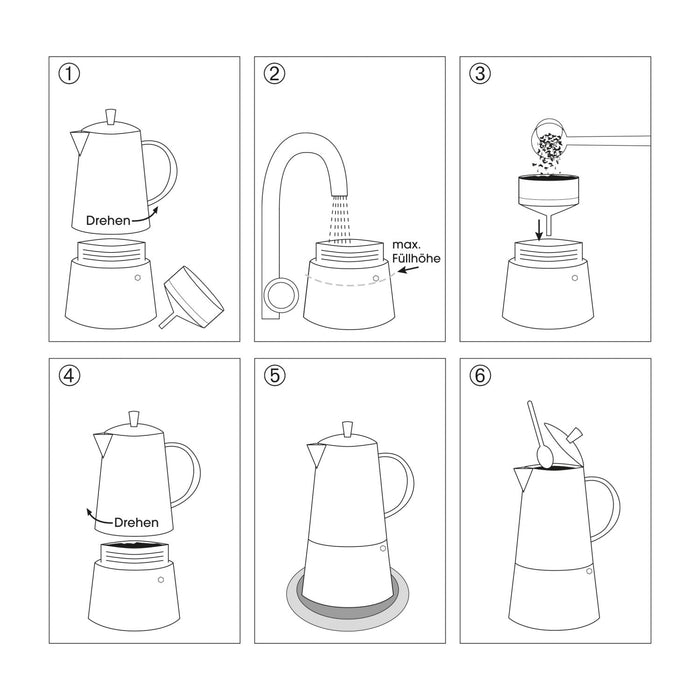 ①

Drehen

②

max. Füllhöhe

③

④

Drehen

⑤

⑥